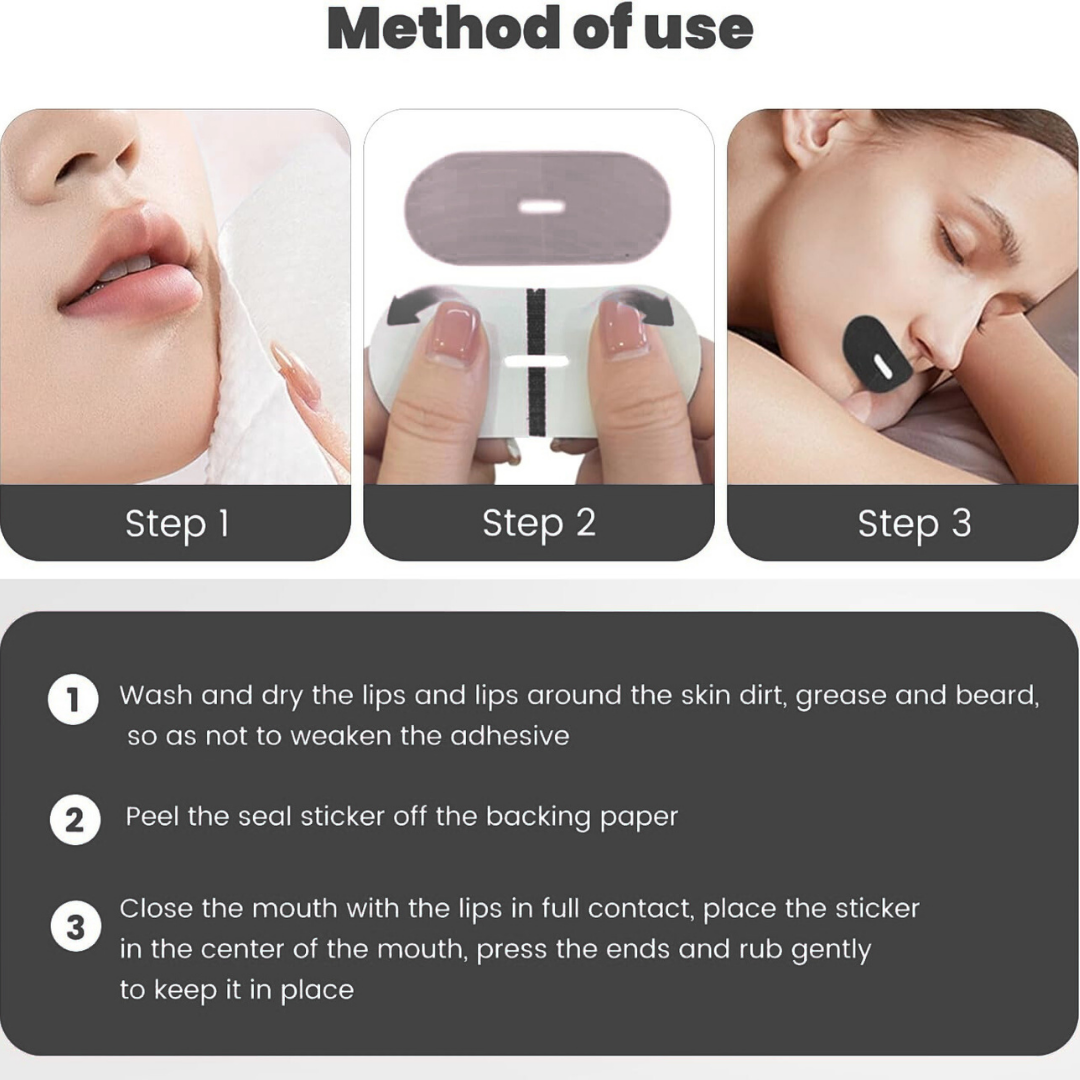 Method of use

Step 1

Step 2

Step 3

1 Wash and dry the lips and lips around the skin dirt, grease and beard, so as not to weaken the adhesive

2 Peel the seal sticker off the backing paper

3 Close the mouth with the lips in full contact, place the sticker in the center of the mouth, press the ends and rub gently to keep it in place