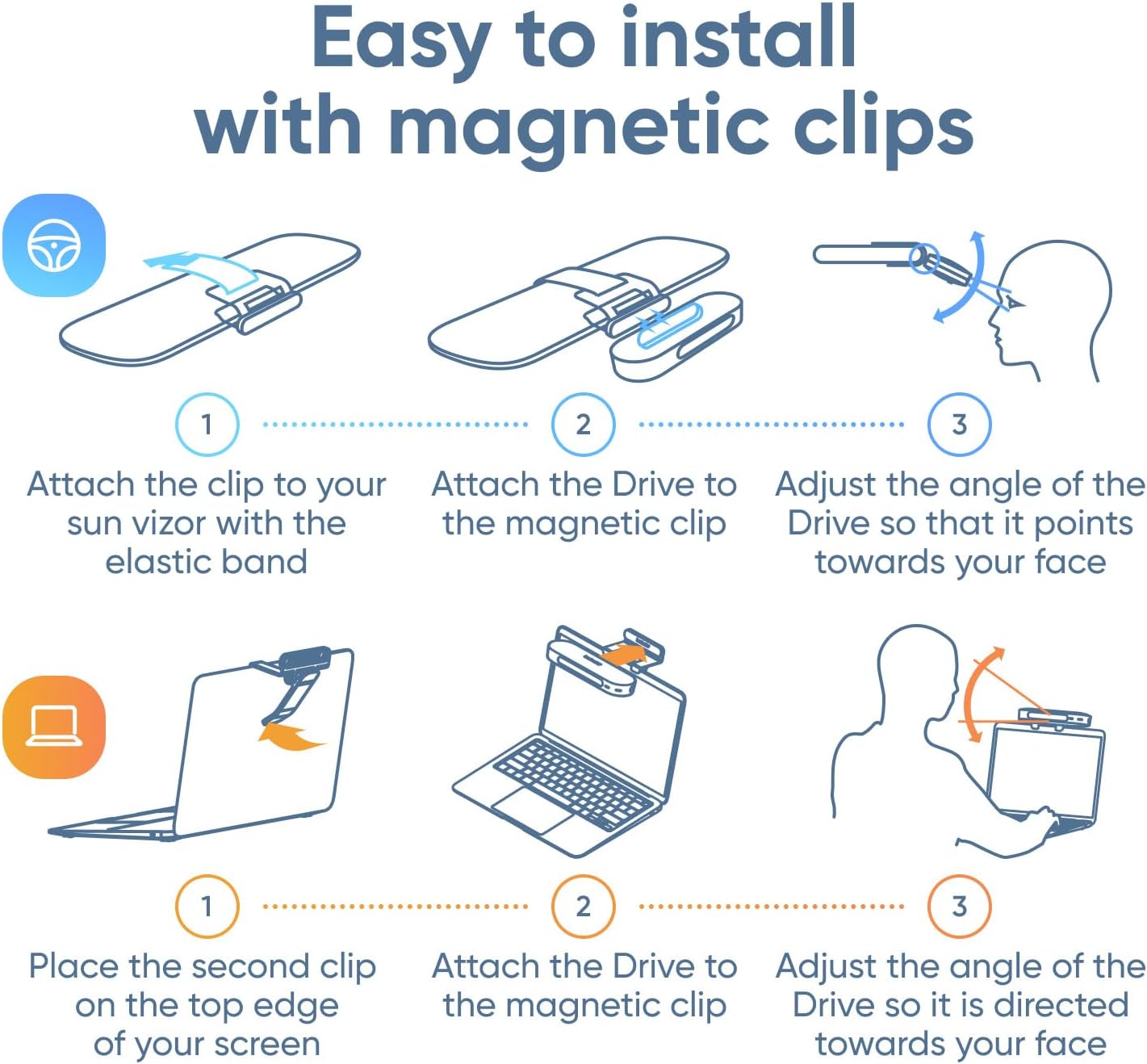 Easy to install
with magnetic clips

1

Attach the clip to your sun vizor with the elastic band

2

Attach the Drive to the magnetic clip

3

Adjust the angle of the Drive so that it points towards your face

1

Place the second clip on the top edge of your screen

2

Attach the Drive to the magnetic clip

3

Adjust the angle of the Drive so it is directed towards your face